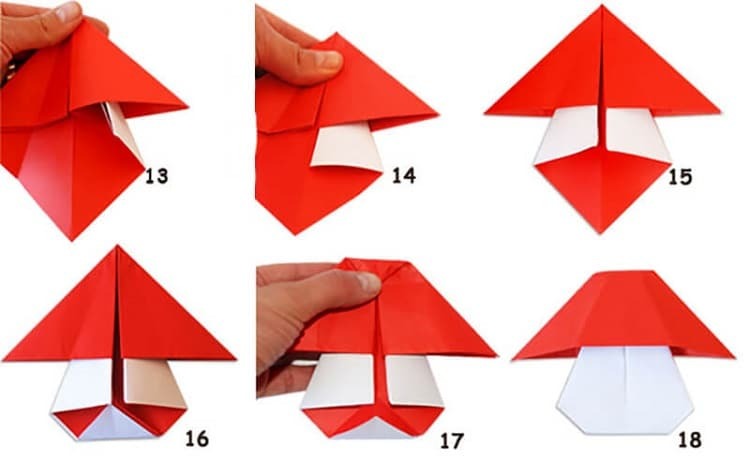 13
14
15
16
17
18