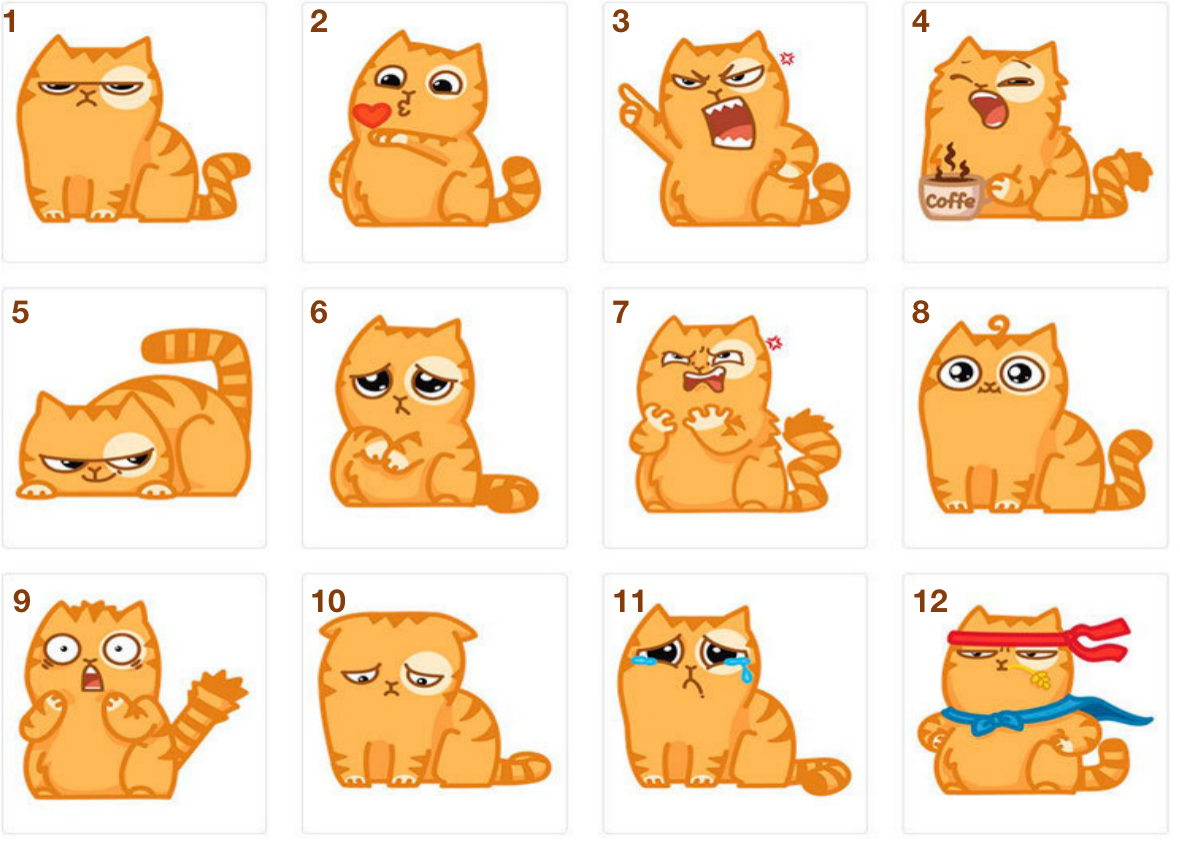 1

2

3

4

Coffe

5

6

7

8

9

10

11

12