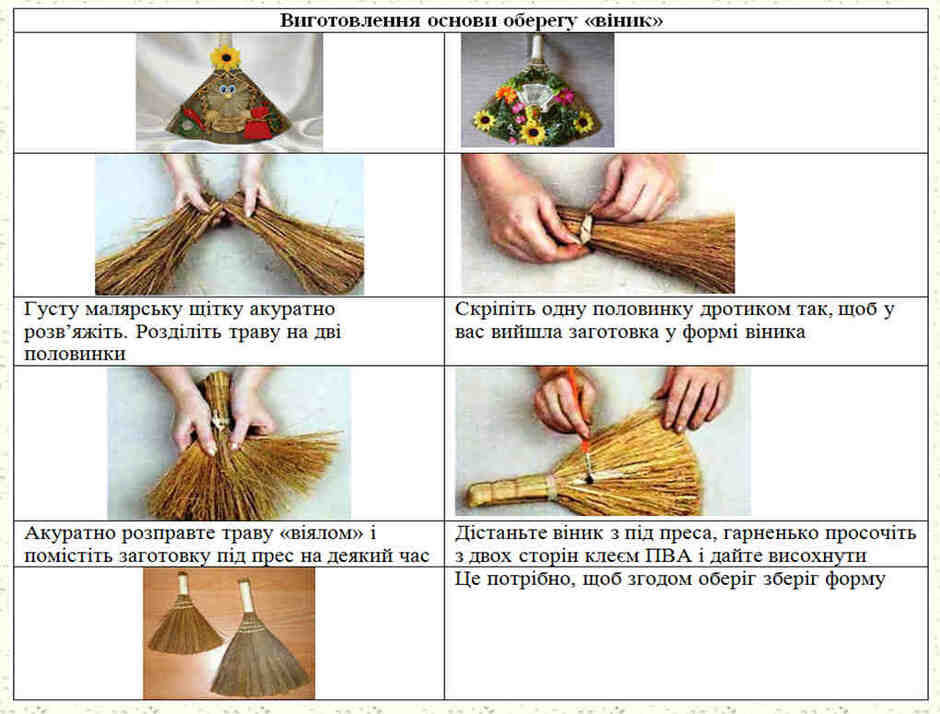 | Виготовлення основи оберегу «віник» | |
|---|---|
| | |
| | |
| Густу малярську щітку акуратно розв'яжіть. Розділіть траву на дві половинки | Скріпіть одну половинку дротиком так, щоб у вас вийшла заготовка у формі віника |
| | |
| Акуратно розправте траву «віялом» і помістіть заготовку під прес на деякий час | Дістаньте віник з під преса, гарненько просочіть з двох сторін клеєм ПВА і дайте висохнути |
| | Це потрібно, щоб згодом оберіг зберіг форму |