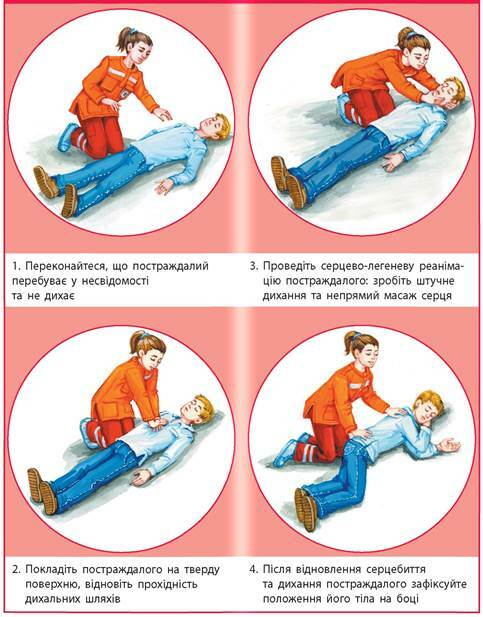 1. Переконайтеся, що постраждалий перебуває у несвідомості та не дихає

2. Покладіть постраждалого на тверду поверхню, відновіть прохідність дихальних шляхів

3. Проведіть серцево-легеневу реанімацію постраждалого: зробіть штучне дихання та непрямий масаж серця

4. Після відновлення серцебиття та дихання постраждалого зафіксуйте положення його тіла на боці