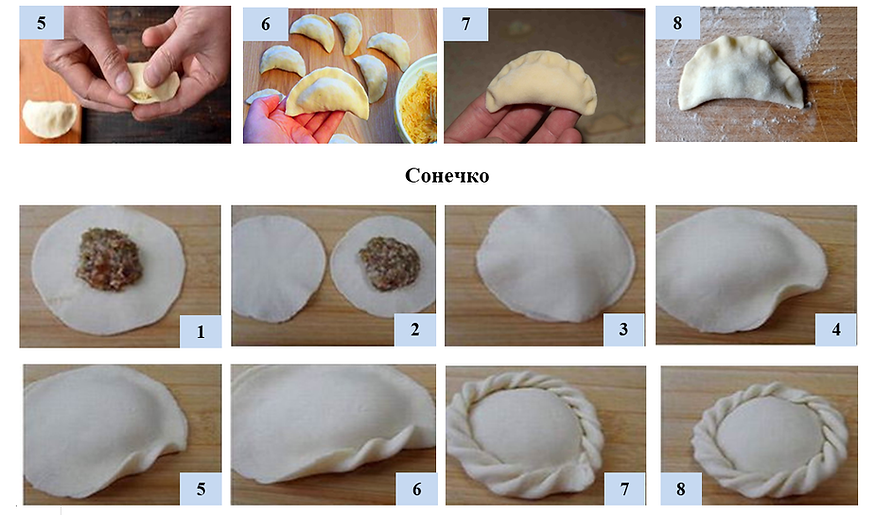 5

6

7

8

Сонечко

1

2

3

4

5

6

7

8