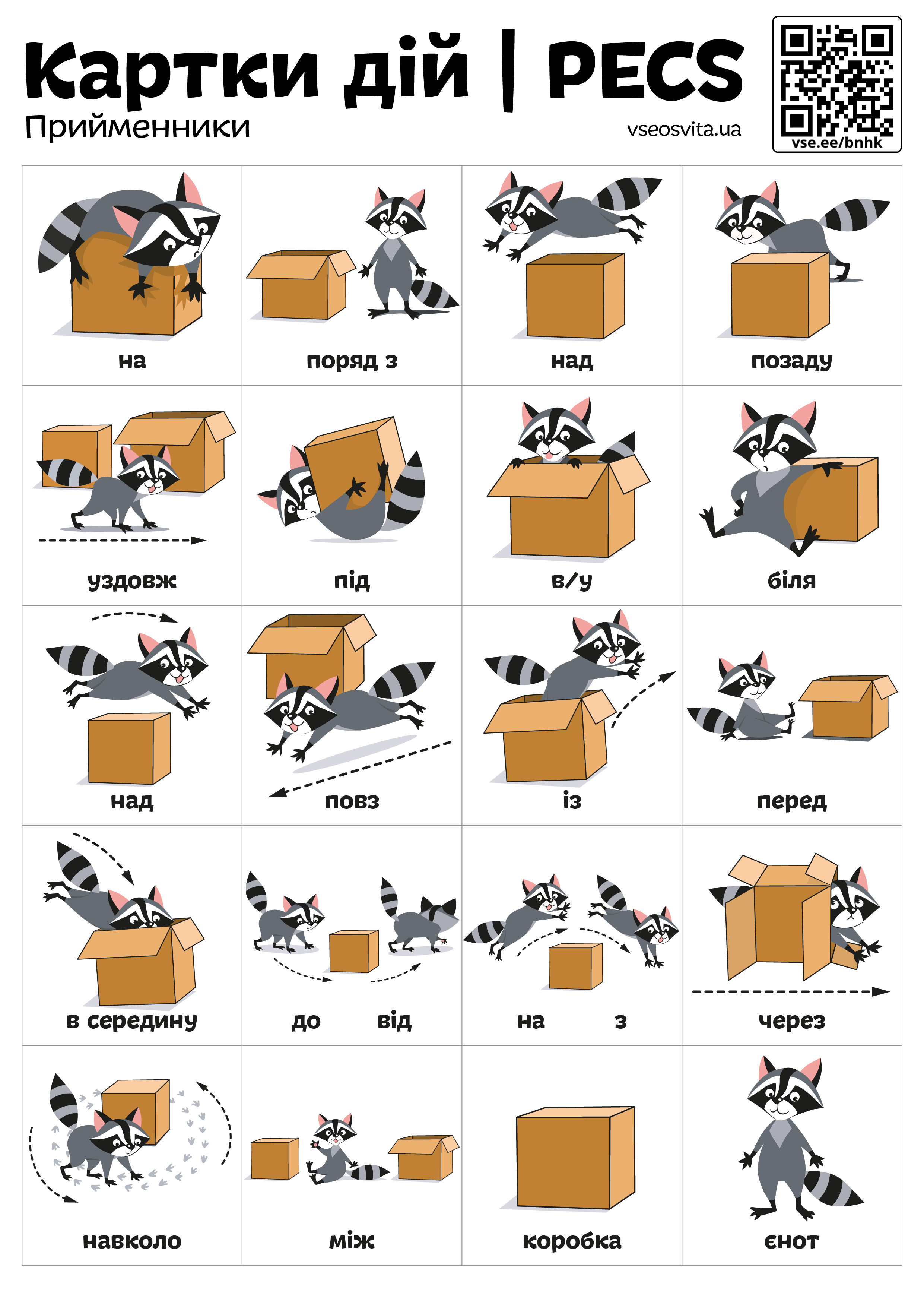 Картки дій | PECS
Прийменники
vseosvita.ua
vse.ee/bnhk

| на | поряд з | над | позаду |
|---|---|---|---|
| уздовж | під | в/у | біля |
| над | повз | із | перед |
| в середину | до від | на з | через |
| навколо | між | коробка | єнот |